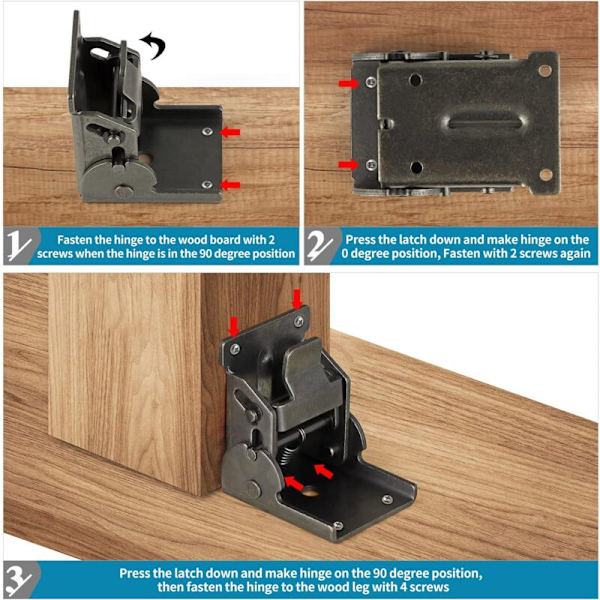 1

Fasten the hinge to the wood board with 2 screws when the hinge is in the 90 degree position

2

Press the latch down and make hinge on the 0 degree position, Fasten with 2 screws again

3

Press the latch down and make hinge on the 90 degree position, then fasten the hinge to the wood leg with 4 screws