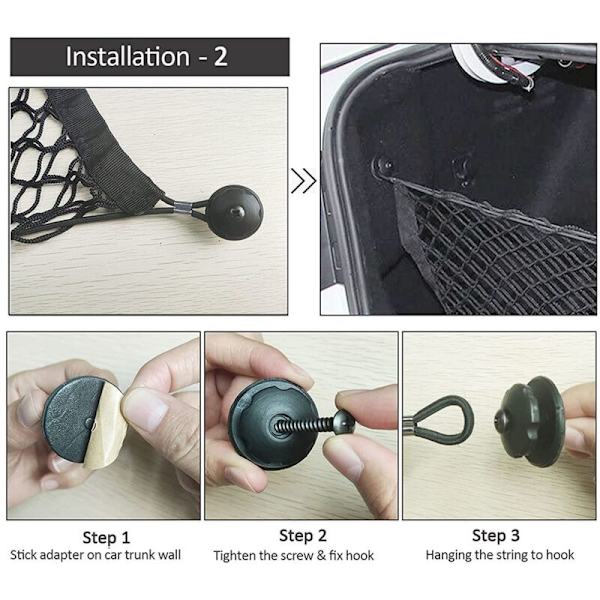 Installation - 2

Step 1
Stick adapter on car trunk wall

Step 2
Tighten the screw & fix hook

Step 3
Hanging the string to hook