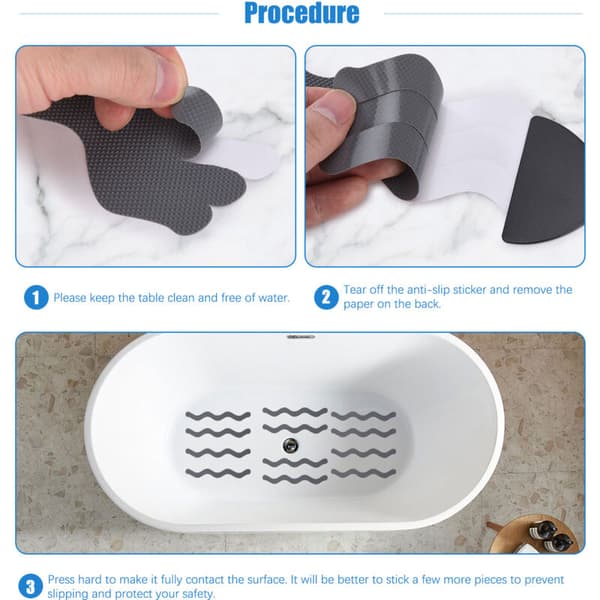 Procedure

1 Please keep the table clean and free of water.

2 Tear off the anti-slip sticker and remove the paper on the back.

3 Press hard to make it fully contact the surface. It will be better to stick a few more pieces to prevent slipping and protect your safety.