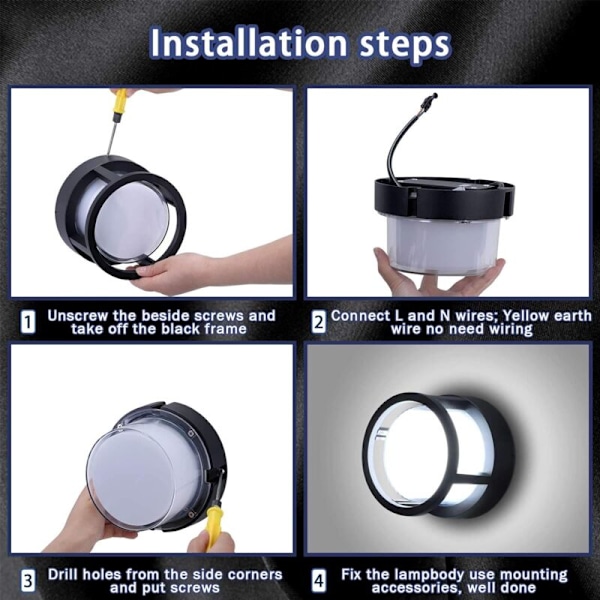 Installation steps

1 Unscrew the beside screws and take off the black frame

2 Connect L and N wires; Yellow earth wire no need wiring

3 Drill holes from the side corners and put screws

4 Fix the lampbody use mounting accessories, well done