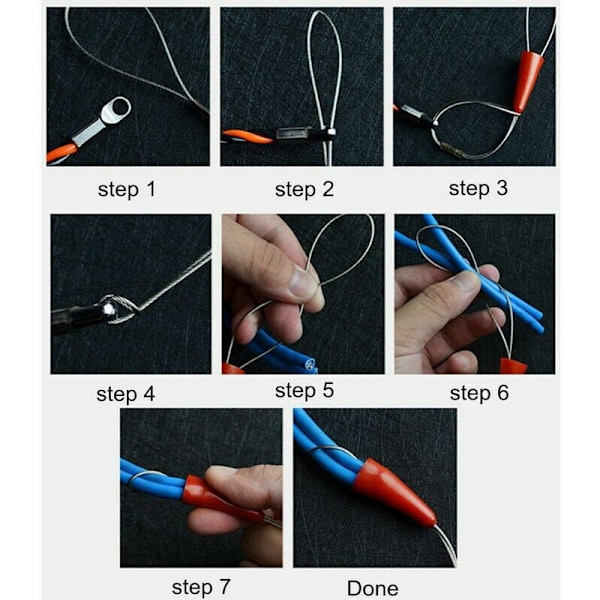 step 1

step 2

step 3

step 4

step 5

step 6

step 7

Done