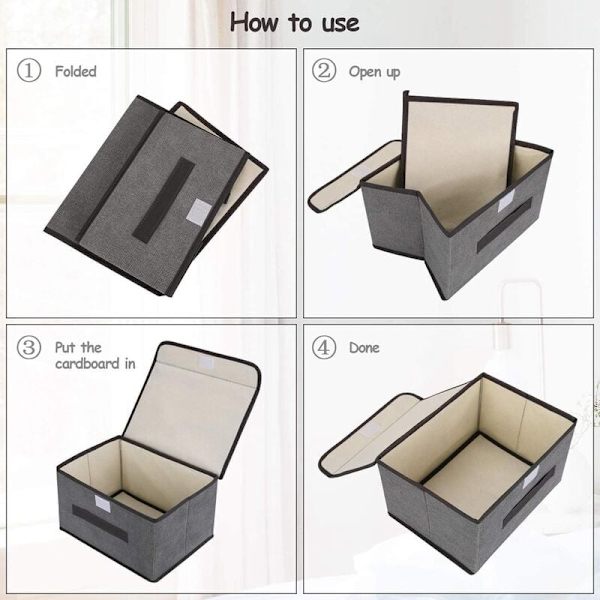 How to use

① Folded

② Open up

③ Put the cardboard in

④ Done