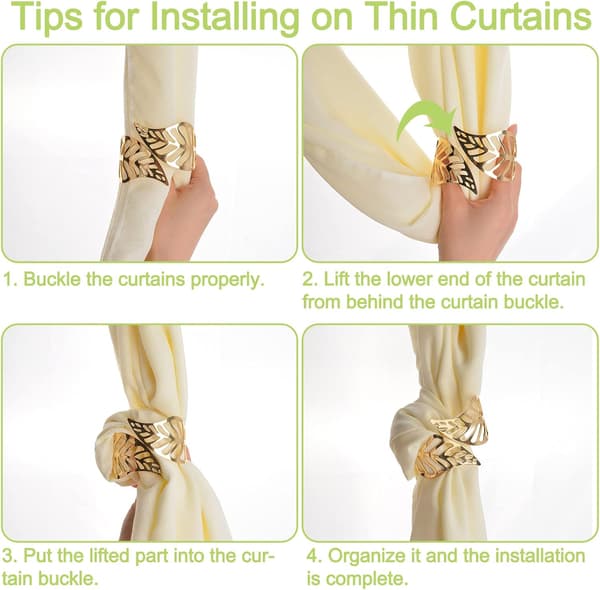 Tips for Installing on Thin Curtains

1. Buckle the curtains properly.

2. Lift the lower end of the curtain from behind the curtain buckle.

3. Put the lifted part into the curtain buckle.

4. Organize it and the installation is complete.