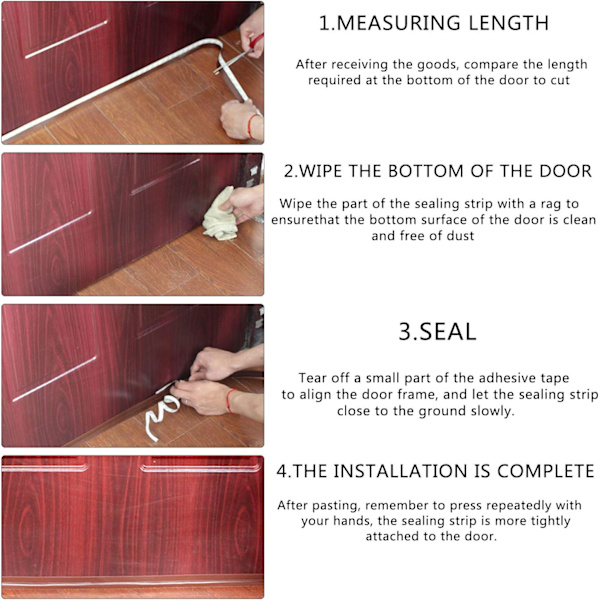 1.MEASURING LENGTH

After receiving the goods, compare the length required at the bottom of the door to cut

2.WIPE THE BOTTOM OF THE DOOR

Wipe the part of the sealing strip with a rag to ensurethat the bottom surface of the door is clean and free of dust

3.SEAL

Tear off a small part of the adhesive tape to align the door frame, and let the sealing strip close to the ground slowly.

4.THE INSTALLATION IS COMPLETE

After pasting, remember to press repeatedly with your hands, the sealing strip is more tightly attached to the door.