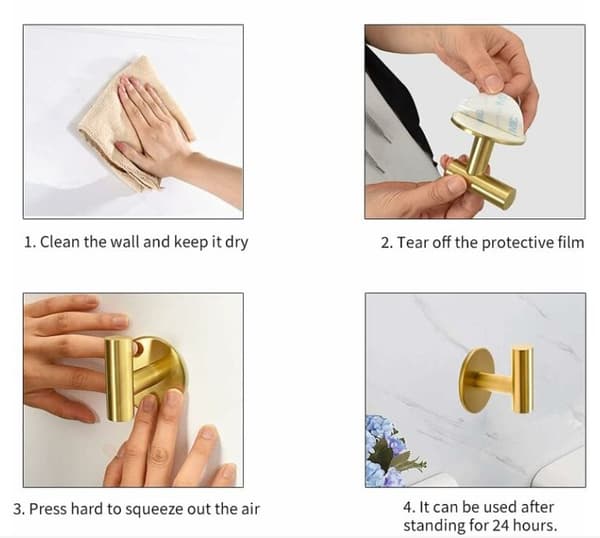 1. Clean the wall and keep it dry

2. Tear off the protective film

3. Press hard to squeeze out the air

4. It can be used after standing for 24 hours.