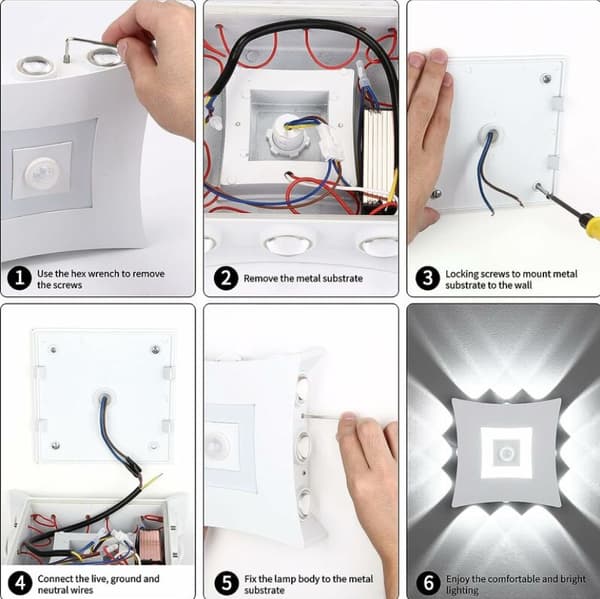 1 Use the hex wrench to remove the screws

2 Remove the metal substrate

3 Locking screws to mount metal substrate to the wall

4 Connect the live, ground and neutral wires

5 Fix the lamp body to the metal substrate

6 Enjoy the comfortable and bright lighting