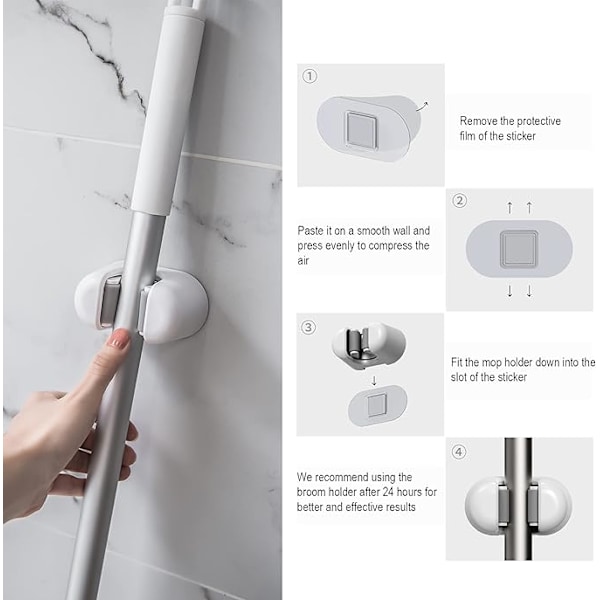 ①

Remove the protective film of the sticker

②

Paste it on a smooth wall and press evenly to compress the air

③

Fit the mop holder down into the slot of the sticker

④

We recommend using the broom holder after 24 hours for better and effective results