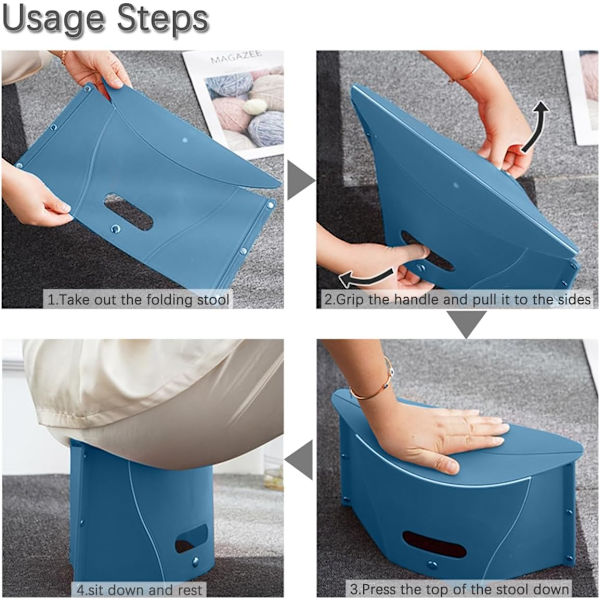 Usage Steps

MAGAZEE

1.Take out the folding stool

2.Grip the handle and pull it to the sides

3.Press the top of the stool down

4.sit down and rest