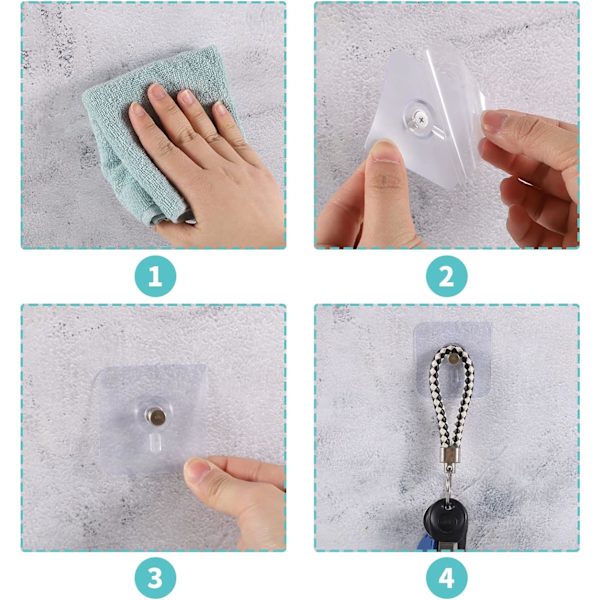 1

2

3

4