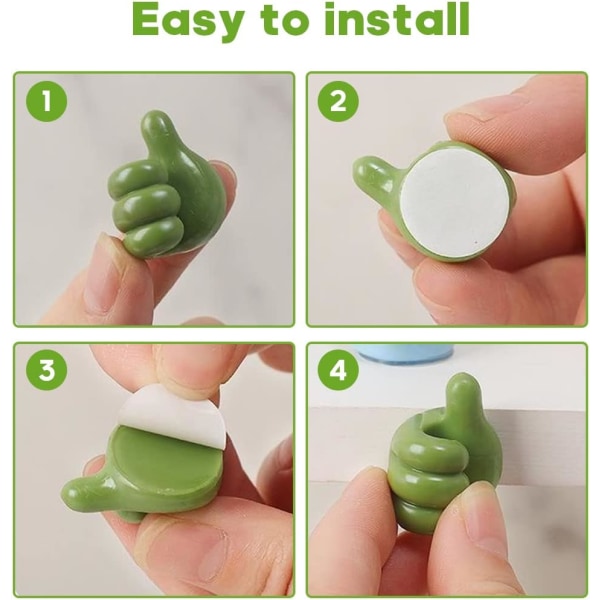 Easy to install

1

2

3

4