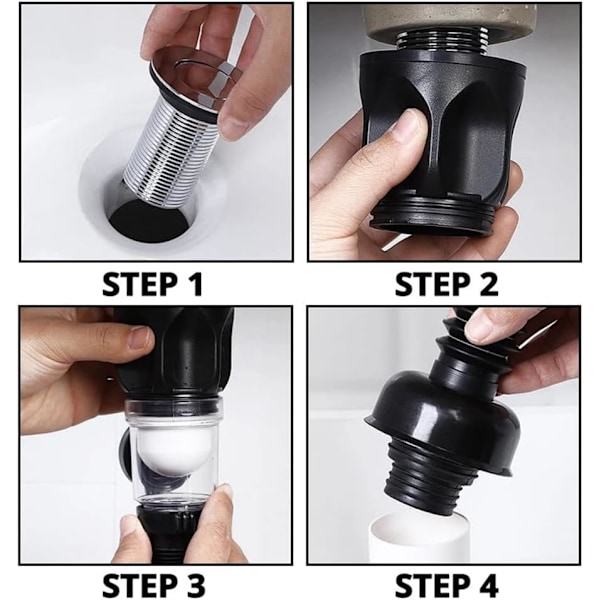 STEP 1

STEP 2

STEP 3

STEP 4