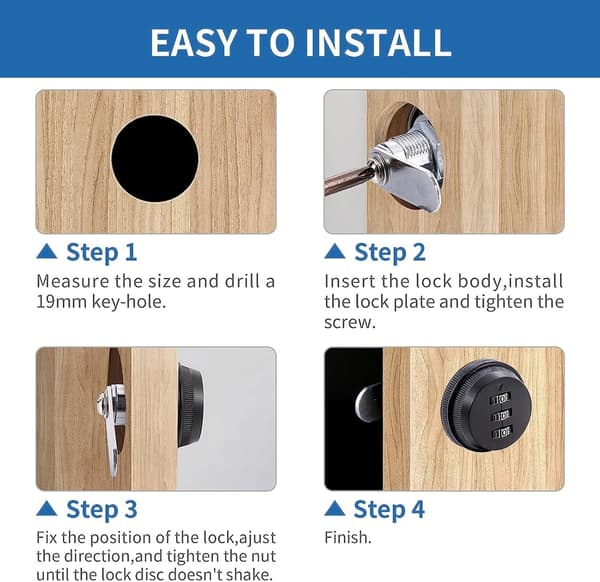 EASY TO INSTALL

▲ Step 1

Measure the size and drill a 19mm key-hole.

▲ Step 2

Insert the lock body,install the lock plate and tighten the screw.

▲ Step 3

Fix the position of the lock,ajust the direction,and tighten the nut until the lock disc doesn't shake.

▲ Step 4

Finish.