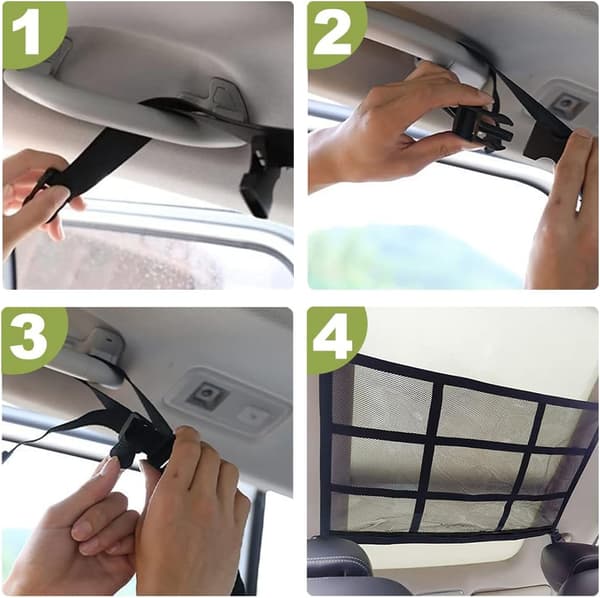 1

2

3

4