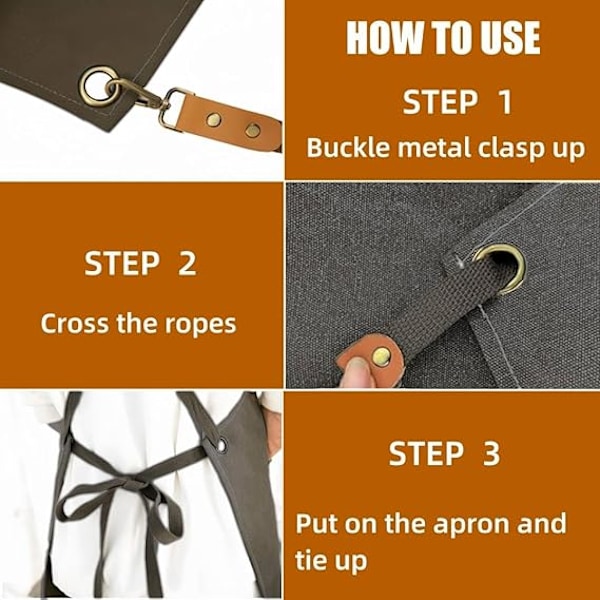 HOW TO USE

STEP 1

Buckle metal clasp up

STEP 2

Cross the ropes

STEP 3

Put on the apron and tie up