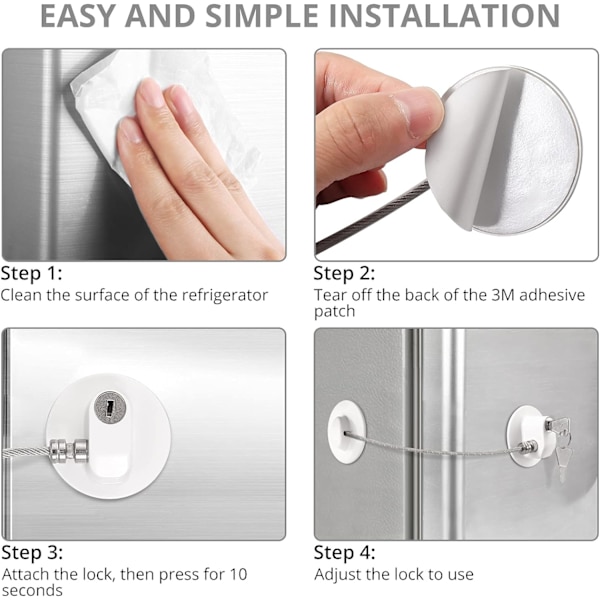 EASY AND SIMPLE INSTALLATION

Step 1:
Clean the surface of the refrigerator

Step 2:
Tear off the back of the 3M adhesive patch

Step 3:
Attach the lock, then press for 10 seconds

Step 4:
Adjust the lock to use