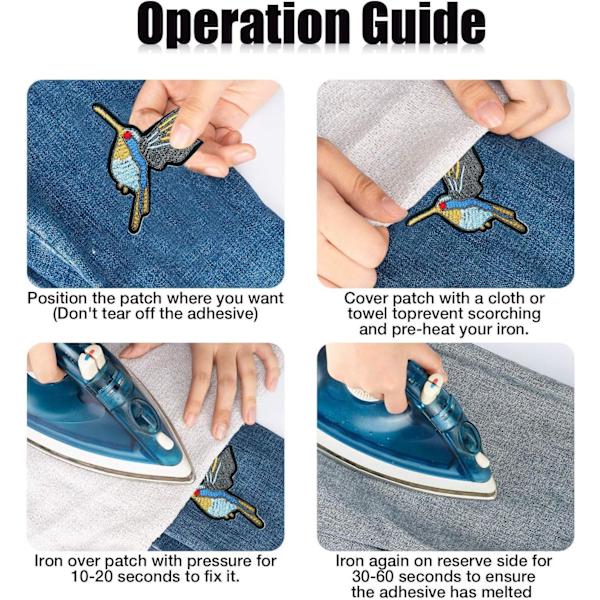 Operation Guide

Position the patch where you want (Don't tear off the adhesive)

Cover patch with a cloth or towel toprevent scorching and pre-heat your iron.

Iron over patch with pressure for 10-20 seconds to fix it.

Iron again on reserve side for 30-60 seconds to ensure the adhesive has melted