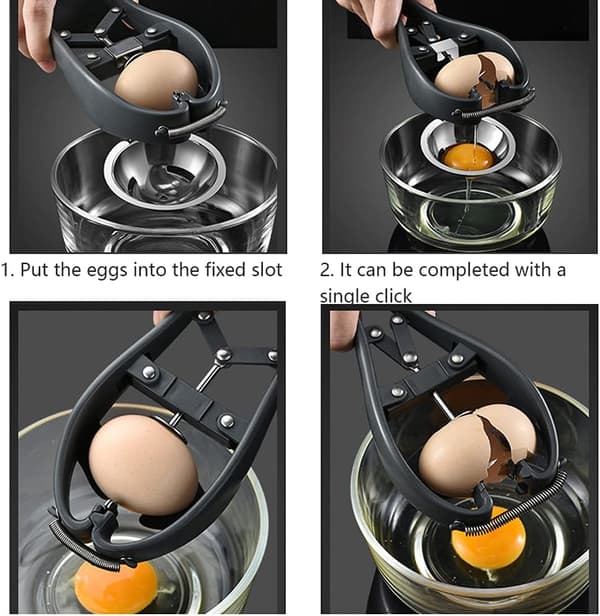 1. Put the eggs into the fixed slot

2. It can be completed with a single click