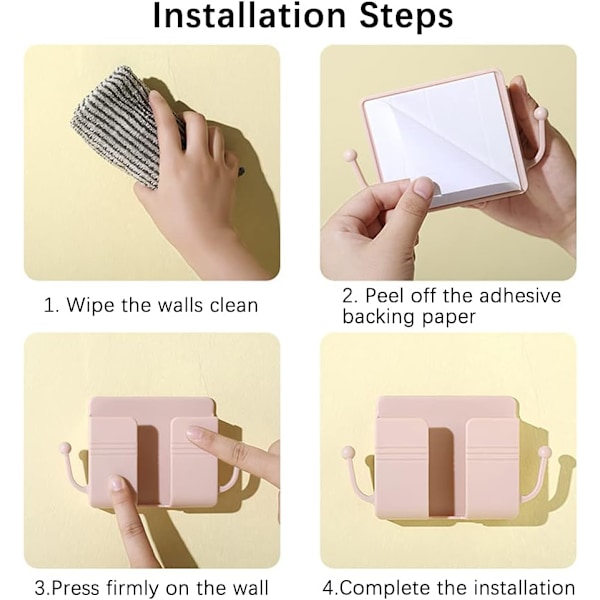 Installation Steps

1. Wipe the walls clean

2. Peel off the adhesive backing paper

3.Press firmly on the wall

4.Complete the installation