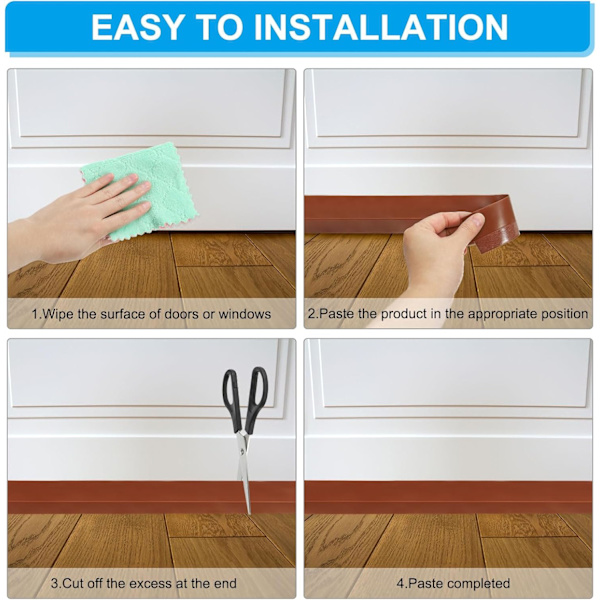 EASY TO INSTALLATION

1.Wipe the surface of doors or windows

2.Paste the product in the appropriate position

3.Cut off the excess at the end

4.Paste completed