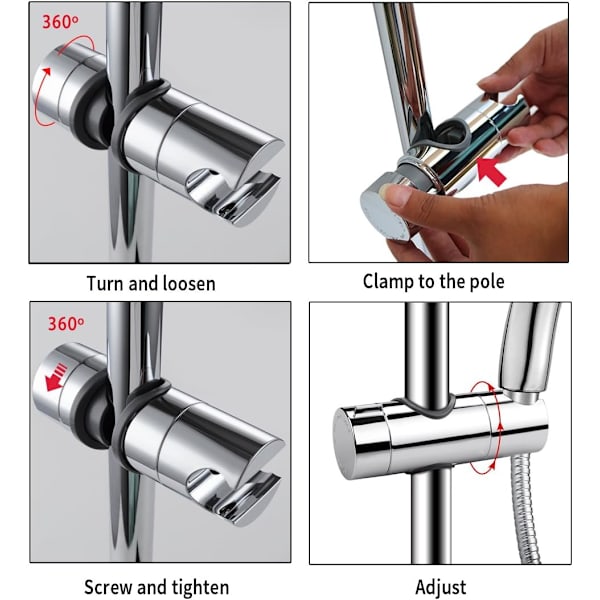 360°

Turn and loosen

Clamp to the pole

360°

Screw and tighten

Adjust