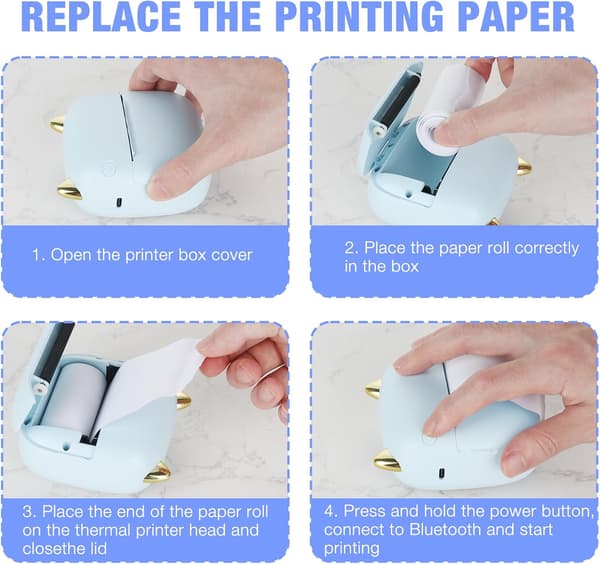 REPLACE THE PRINTING PAPER

1. Open the printer box cover

2. Place the paper roll correctly in the box

3. Place the end of the paper roll on the thermal printer head and closethe lid

4. Press and hold the power button, connect to Bluetooth and start printing