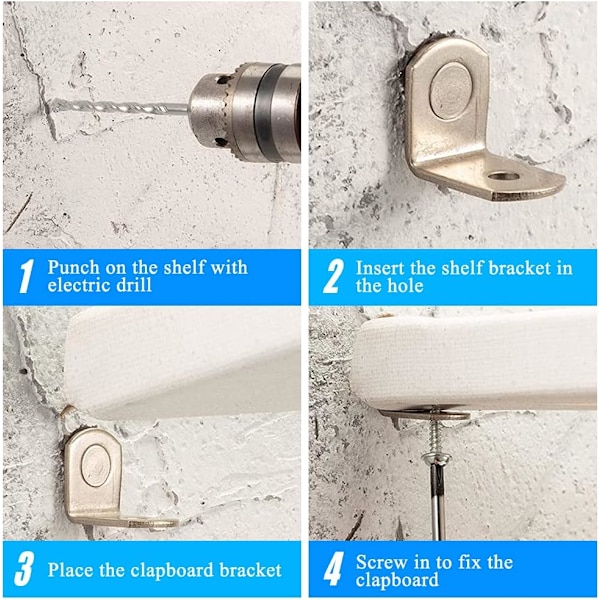 1 Punch on the shelf with electric drill

2 Insert the shelf bracket in the hole

3 Place the clapboard bracket

4 Screw in to fix the clapboard