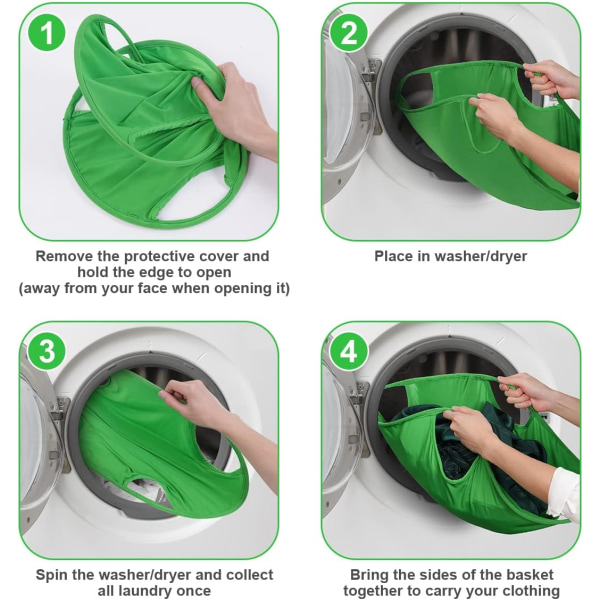 1

Remove the protective cover and hold the edge to open (away from your face when opening it)

2

Place in washer/dryer

3

Spin the washer/dryer and collect all laundry once

4

Bring the sides of the basket together to carry your clothing