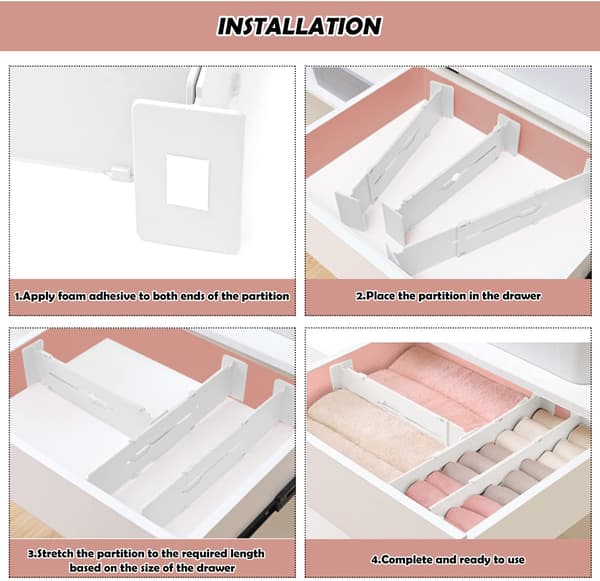 INSTALLATION

1.Apply foam adhesive to both ends of the partition

2.Place the partition in the drawer

3.Stretch the partition to the required length based on the size of the drawer

4.Complete and ready to use