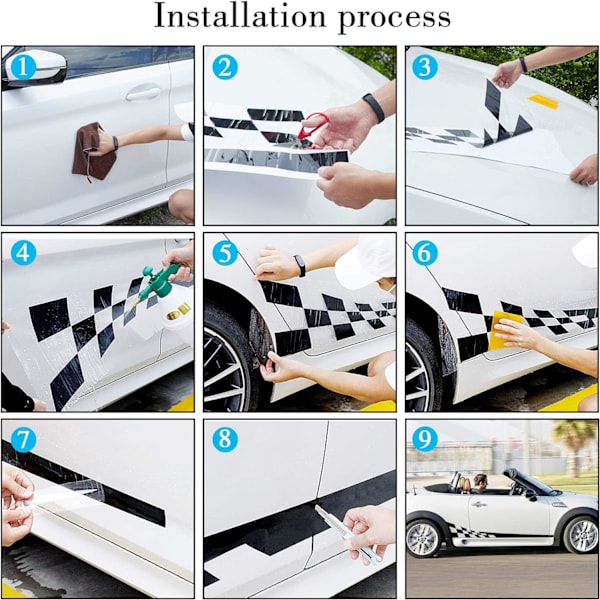 Installation process

1

2

3

4

5

6

7

8

9