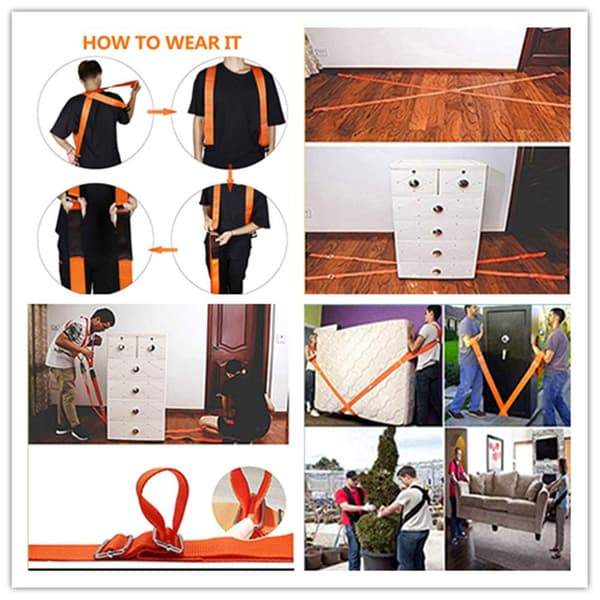 HOW TO WEAR IT