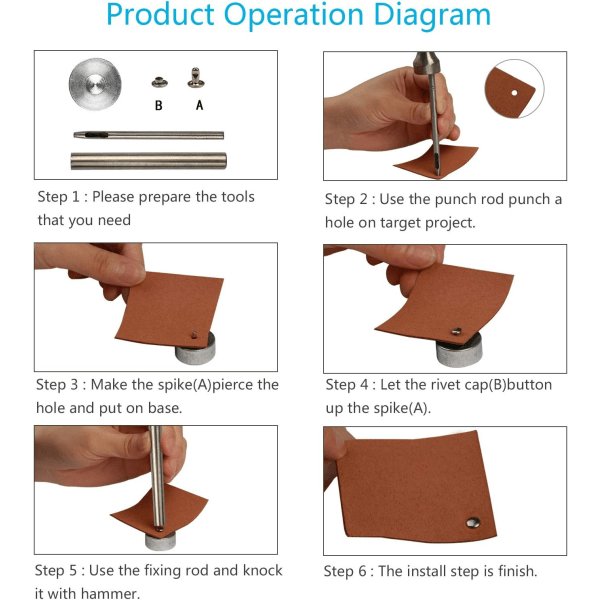 Product Operation Diagram

B A

Step 1 : Please prepare the tools that you need

Step 2 : Use the punch rod punch a hole on target project.

Step 3 : Make the spike(A)pierce the hole and put on base.

Step 4 : Let the rivet cap(B)button up the spike(A).

Step 5 : Use the fixing rod and knock it with hammer.

Step 6 : The install step is finish.