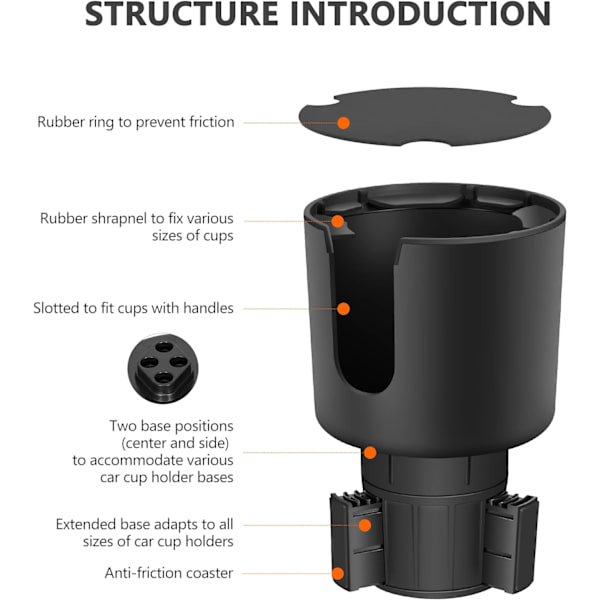 STRUCTURE INTRODUCTION

Rubber ring to prevent friction

Rubber shrapnel to fix various sizes of cups

Slotted to fit cups with handles

Two base positions (center and side) to accommodate various car cup holder bases

Extended base adapts to all sizes of car cup holders

Anti-friction coaster