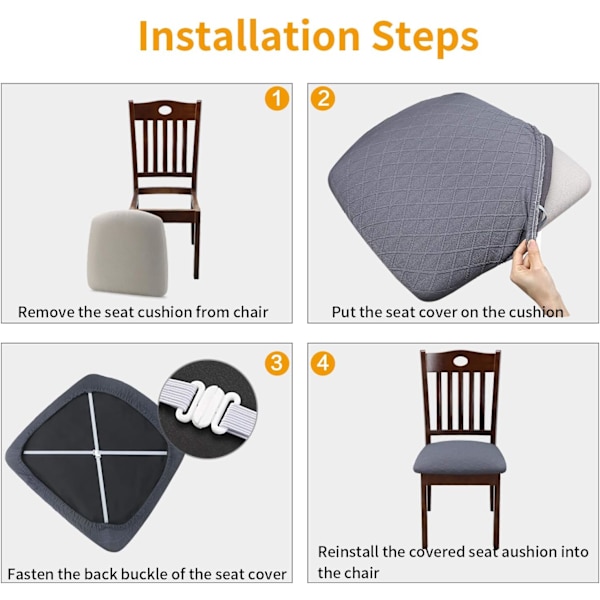 Installation Steps

1

Remove the seat cushion from chair

2

Put the seat cover on the cushion

3

Fasten the back buckle of the seat cover

4

Reinstall the covered seat aushion into the chair