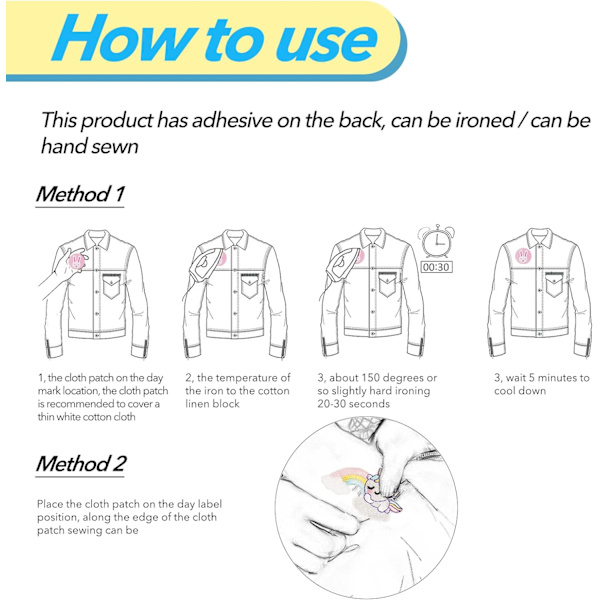 How to use

This product has adhesive on the back, can be ironed / can be hand sewn

Method 1

00:30

1, the cloth patch on the day mark location, the cloth patch is recommended to cover a thin white cotton cloth

2, the temperature of the iron to the cotton linen block

3, about 150 degrees or so slightly hard ironing 20-30 seconds

3, wait 5 minutes to cool down

Method 2

Place the cloth patch on the day label position, along the edge of the cloth patch sewing can be