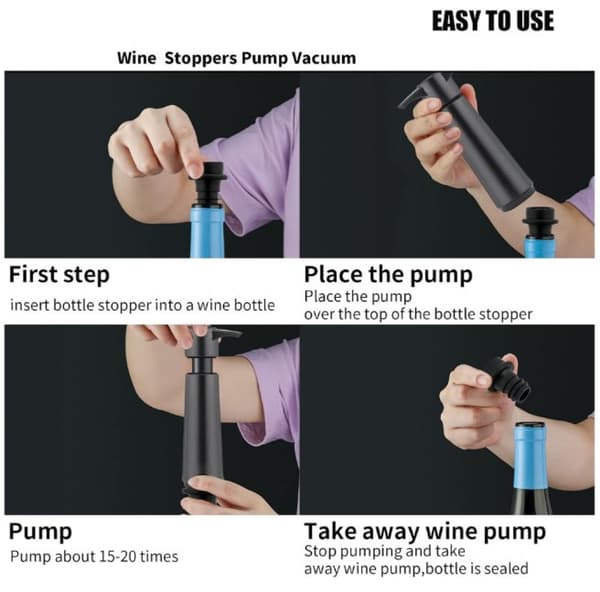 EASY TO USE

Wine  Stoppers Pump Vacuum

First step

insert bottle stopper into a wine bottle

Place the pump

Place the pump
over the top of the bottle stopper

Pump

Pump about 15-20 times

Take away wine pump

Stop pumping and take
away wine pump,bottle is sealed