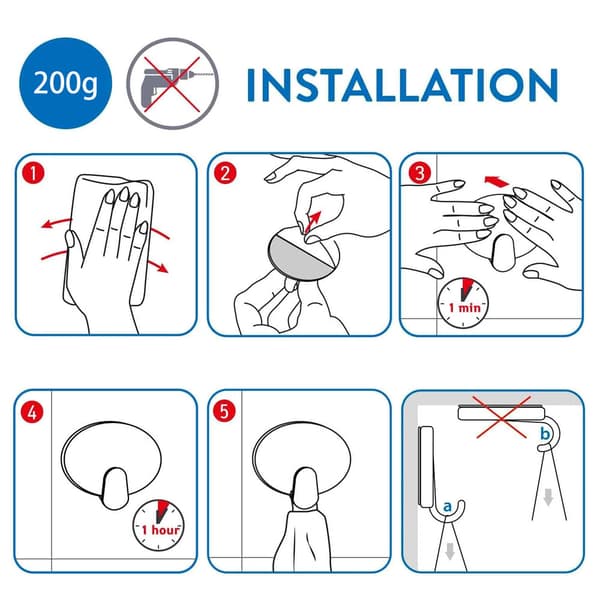 200g

INSTALLATION

1

2

3

1 min

4

1 hour

5

b

a