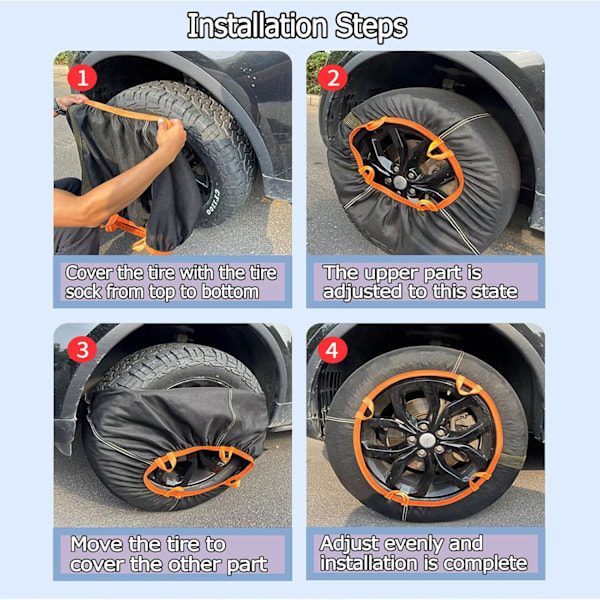 Installation Steps

1

Cover the tire with the tire sock from top to bottom

2

The upper part is adjusted to this state

3

Move the tire to cover the other part

4

Adjust evenly and installation is complete