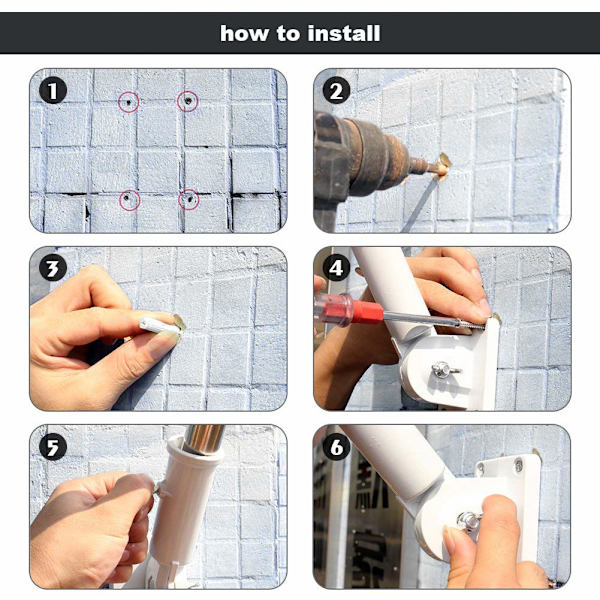 how to install

1

2

3

4

5

6