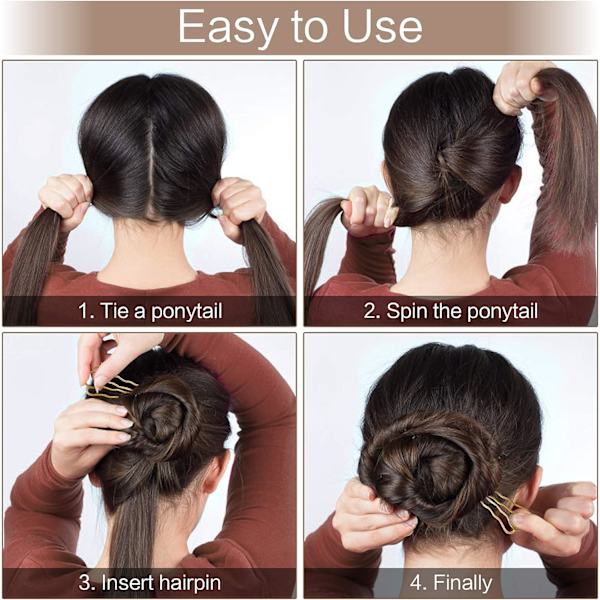 Easy to Use

1. Tie a ponytail

2. Spin the ponytail

3. Insert hairpin

4. Finally