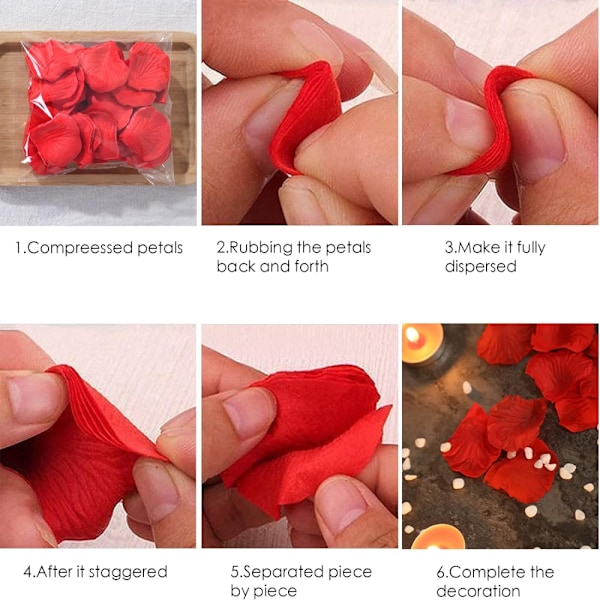 1.Compreessed petals

2.Rubbing the petals back and forth

3.Make it fully dispersed

4.After it staggered

5.Separated piece by piece

6.Complete the decoration