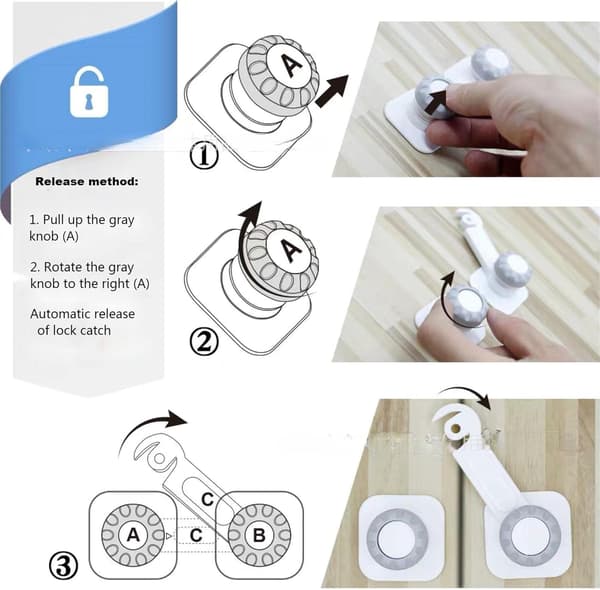 Release method:

1. Pull up the gray knob (A)

2. Rotate the gray knob to the right (A)

Automatic release of lock catch

A

①

A

②

C

A

C

B

③