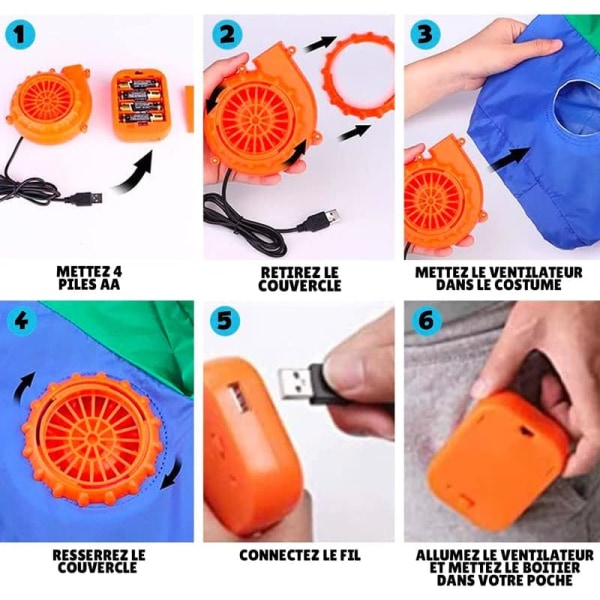 1

METTEZ 4 PILES AA

2

RETIREZ LE COUVERCLE

3

METTEZ LE VENTILATEUR DANS LE COSTUME

4

RESSERREZ LE COUVERCLE

5

CONNECTEZ LE FIL

6

ALLUMEZ LE VENTILATEUR ET METTEZ LE BOITIER DANS VOTRE POCHE