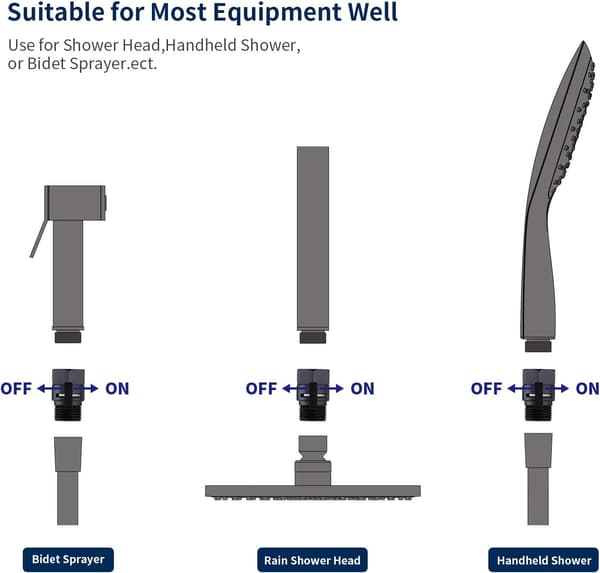 Suitable for Most Equipment Well

Use for Shower Head,Handheld Shower, or Bidet Sprayer.ect.

OFF ON

OFF ON

OFF ON

Bidet Sprayer

Rain Shower Head

Handheld Shower