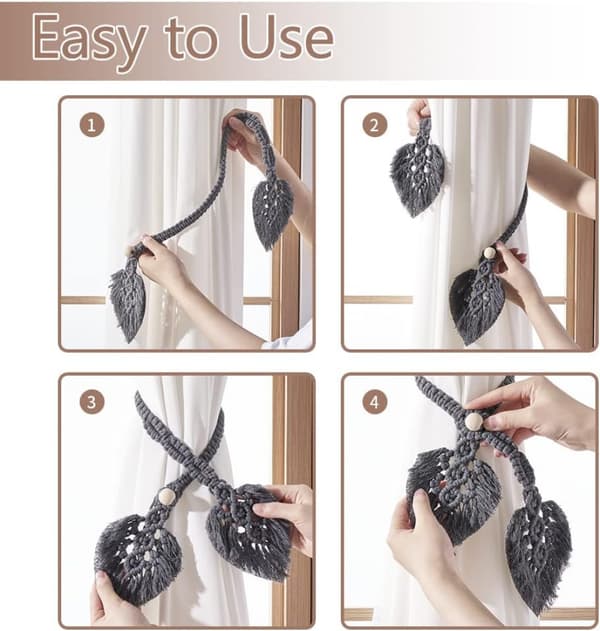 Easy to Use

1

2

3

4