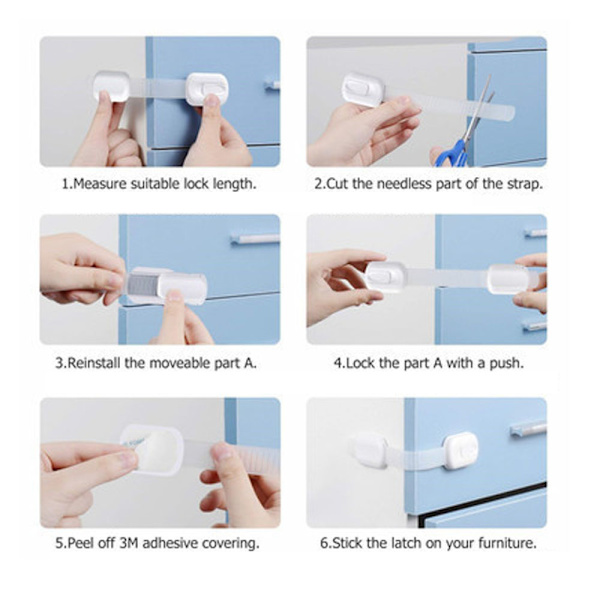 1.Measure suitable lock length.

2.Cut the needless part of the strap.

3.Reinstall the moveable part A.

4.Lock the part A with a push.

5.Peel off 3M adhesive covering.

6.Stick the latch on your furniture.