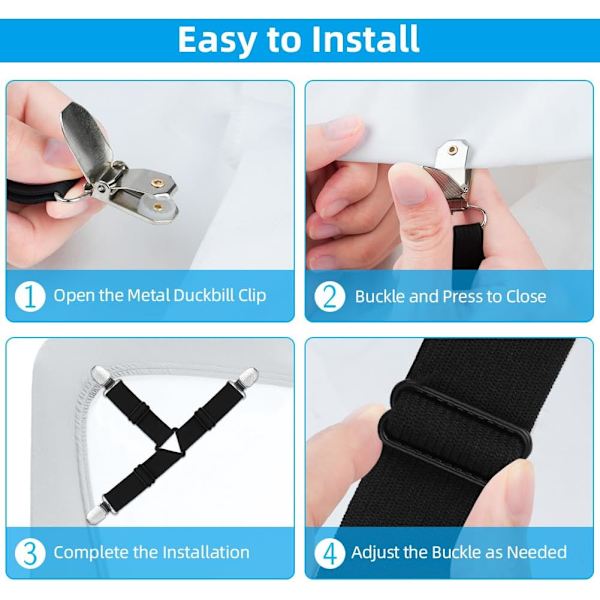 Easy to Install

1 Open the Metal Duckbill Clip

2 Buckle and Press to Close

3 Complete the Installation

4 Adjust the Buckle as Needed