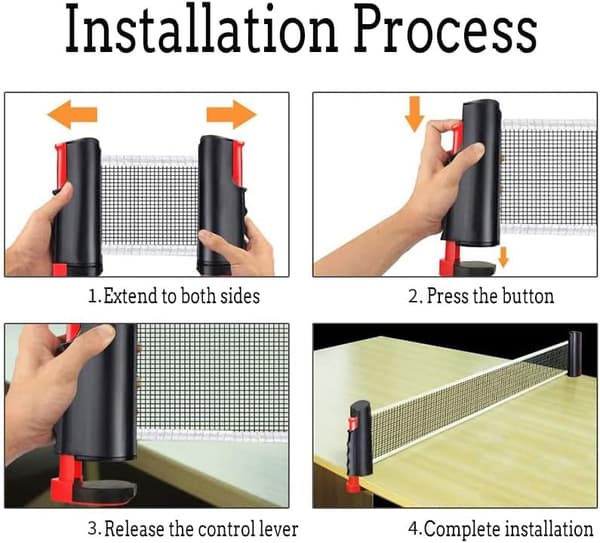 Installation Process

1.Extend to both sides

2. Press the button

3.Release the control lever

4.Complete installation