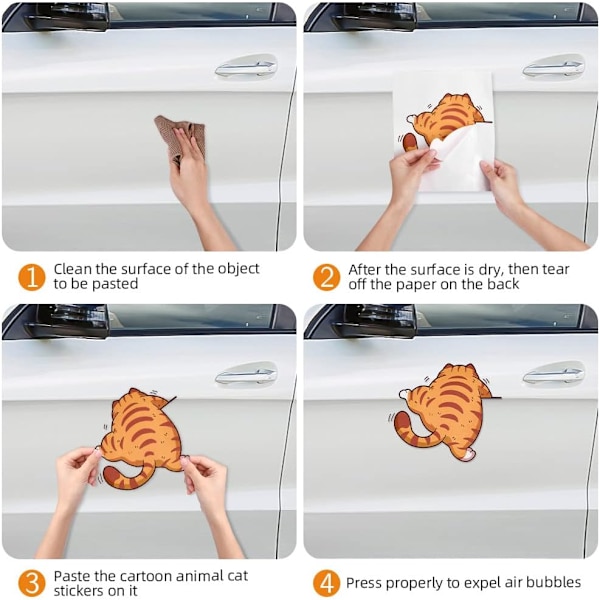 1 Clean the surface of the object to be pasted

2 After the surface is dry, then tear off the paper on the back

3 Paste the cartoon animal cat stickers on it

4 Press properly to expel air bubbles