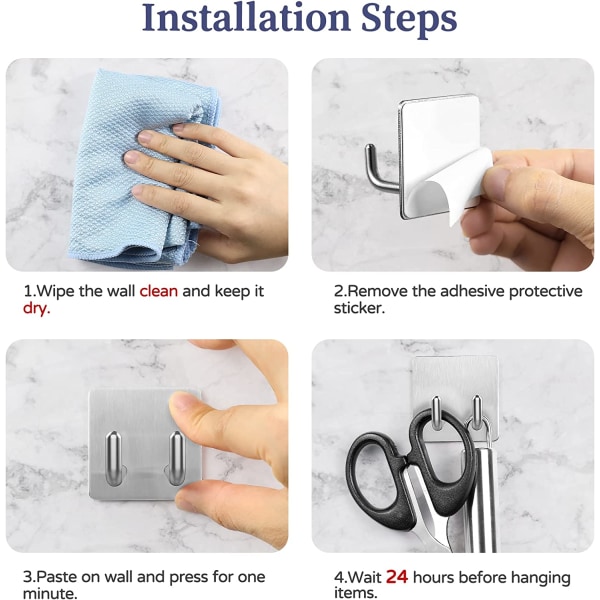 Installation Steps

1.Wipe the wall clean and keep it dry.

2.Remove the adhesive protective sticker.

3.Paste on wall and press for one minute.

4.Wait 24 hours before hanging items.