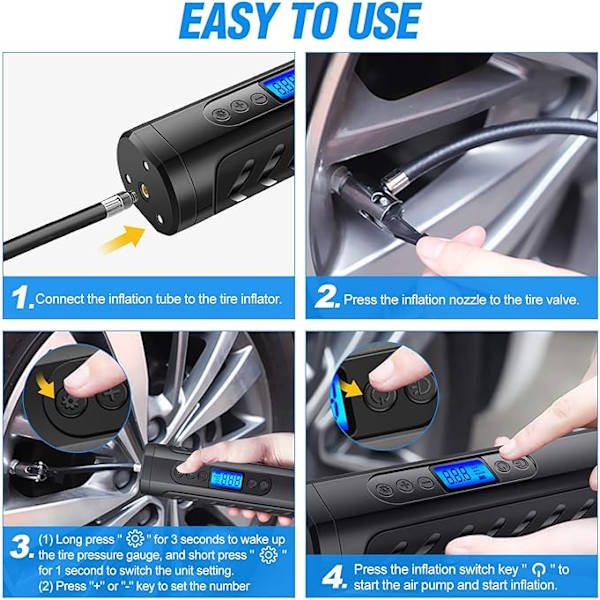 EASY TO USE

1. Connect the inflation tube to the tire inflator.

2. Press the inflation nozzle to the tire valve.

888

3. (1) Long press " ⚙ " for 3 seconds to wake up the tire pressure gauge, and short press " ⚙ " for 1 second to switch the unit setting.
(2) Press "+" or "-" key to set the number

888

4. Press the inflation switch key " ⏻ " to start the air pump and start inflation.